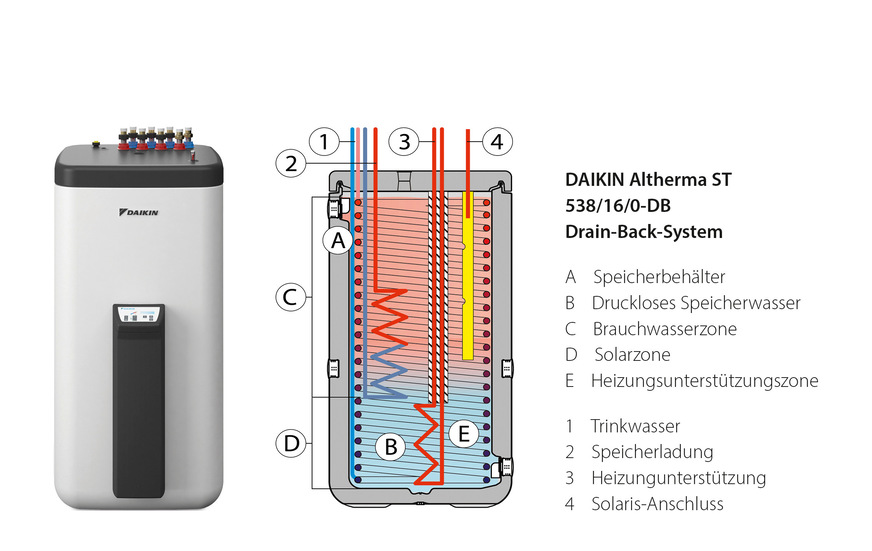 DAIKIN

1
2
3
4
A
C
D
B
E

DAIKIN Altherma ST
538/16/0-DB
Drain-Back-System

A Speicherbehälter
B Druckloses Speicherwasser
C Brauchwasserzone
D Solarzone
E Heizungsunterstützungszone

1 Trinkwasser
2 Speicherladung
3 Heizungunterstützung
4 Solaris-Anschluss